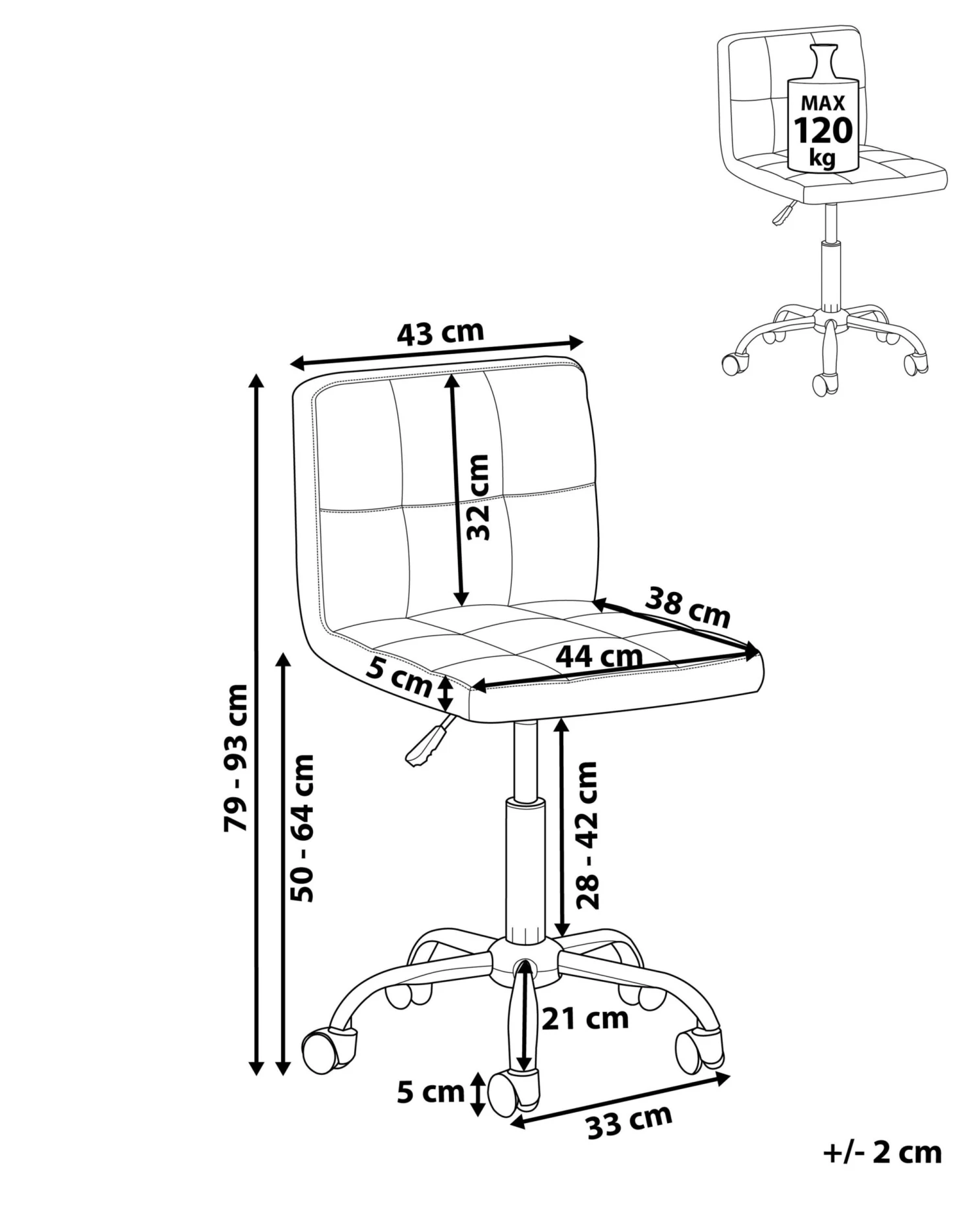 MAX
120
kg

43 cm

32 cm

38 cm

44 cm

5 cm

79 - 93 cm

50 - 64 cm

28 - 42 cm

21 cm

5 cm

33 cm

+/- 2 cm