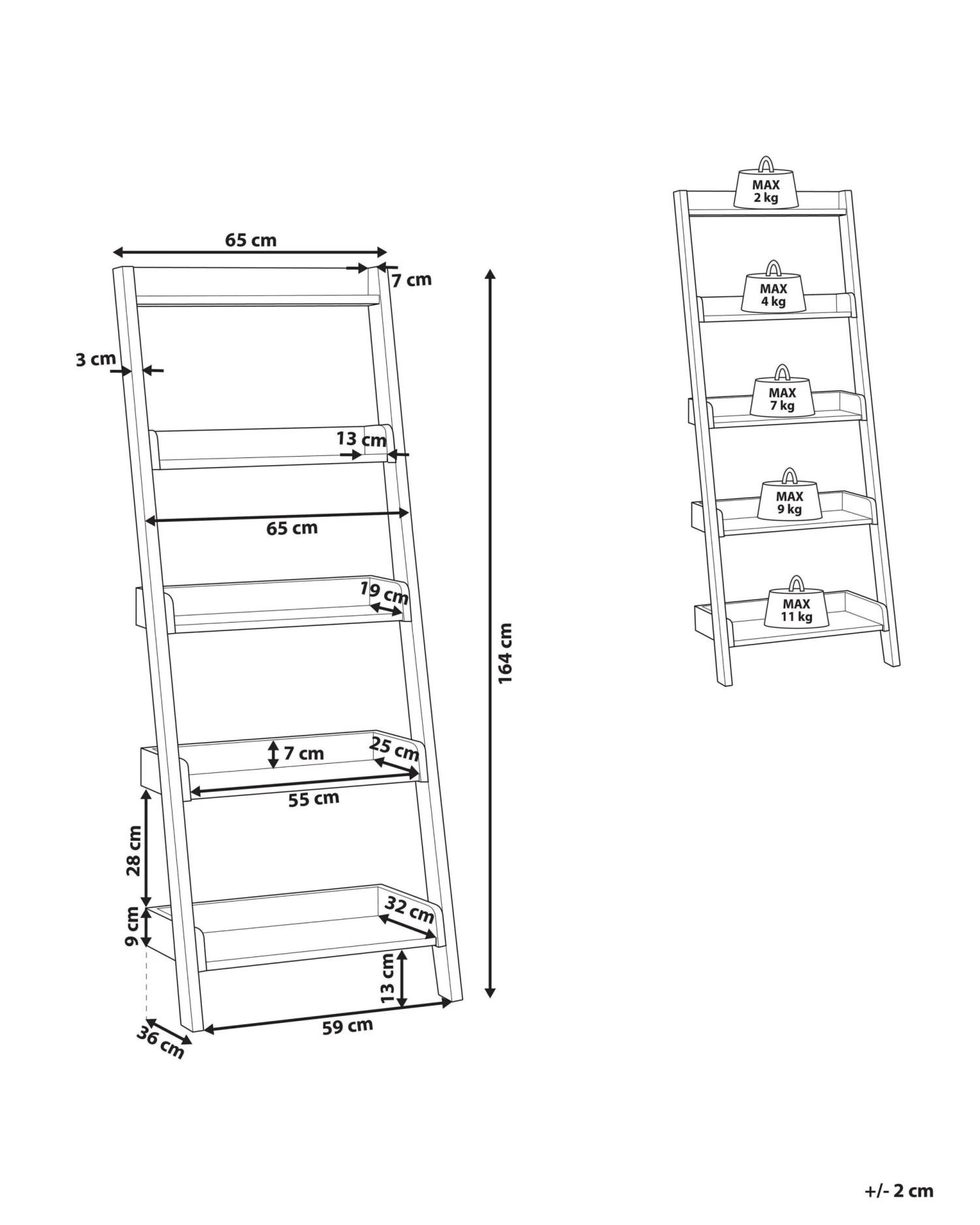 65 cm
7 cm
3 cm
13 cm
65 cm
19 cm
164 cm
7 cm
25 cm
55 cm
28 cm
9 cm
32 cm
13 cm
59 cm
36 cm

MAX
2 kg
MAX
4 kg
MAX
7 kg
MAX
9 kg
MAX
11 kg

+/- 2 cm