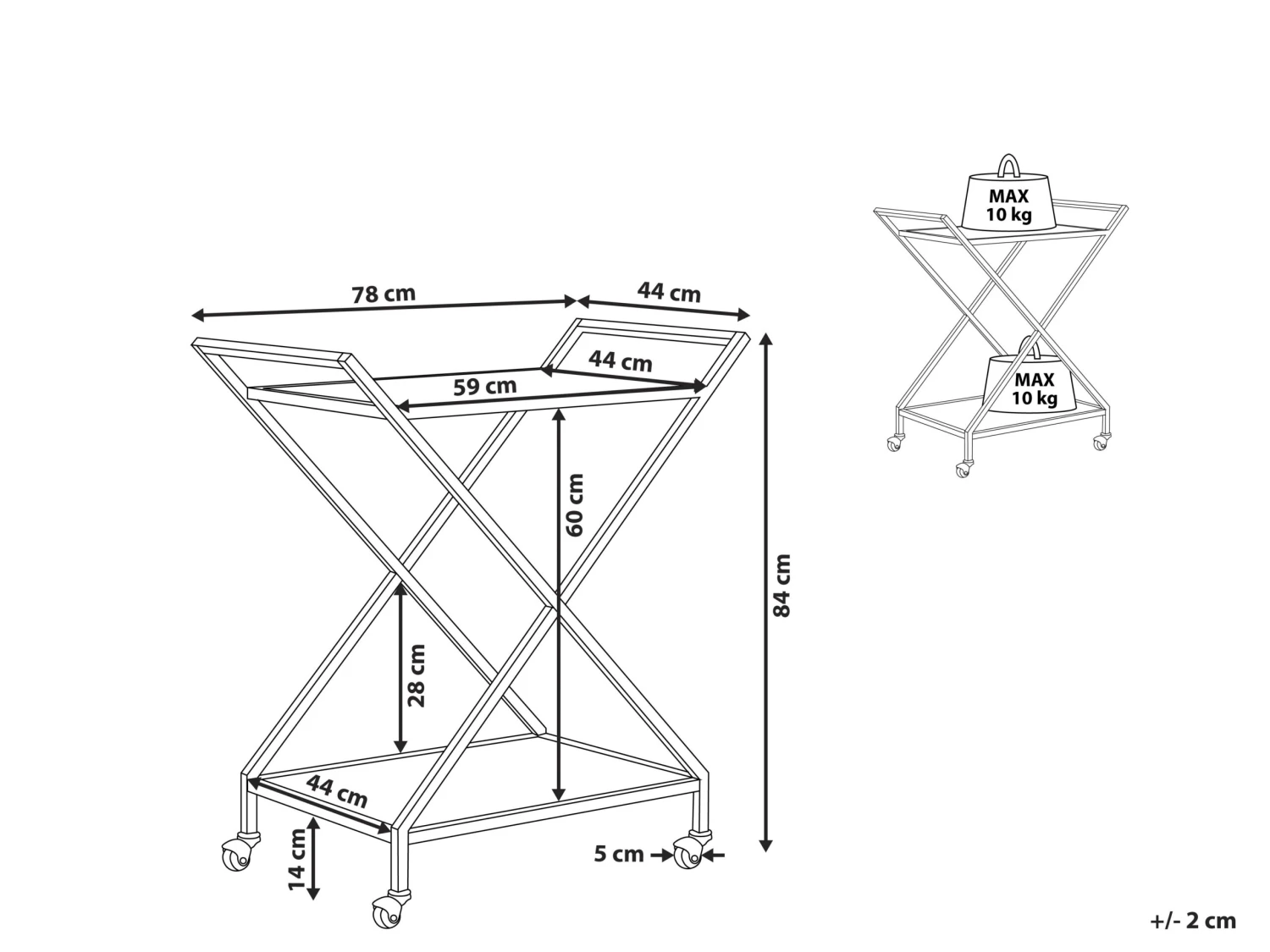 78 cm
44 cm
44 cm
59 cm
60 cm
84 cm
28 cm
44 cm
14 cm
5 cm
MAX
10 kg
MAX
10 kg
+/- 2 cm