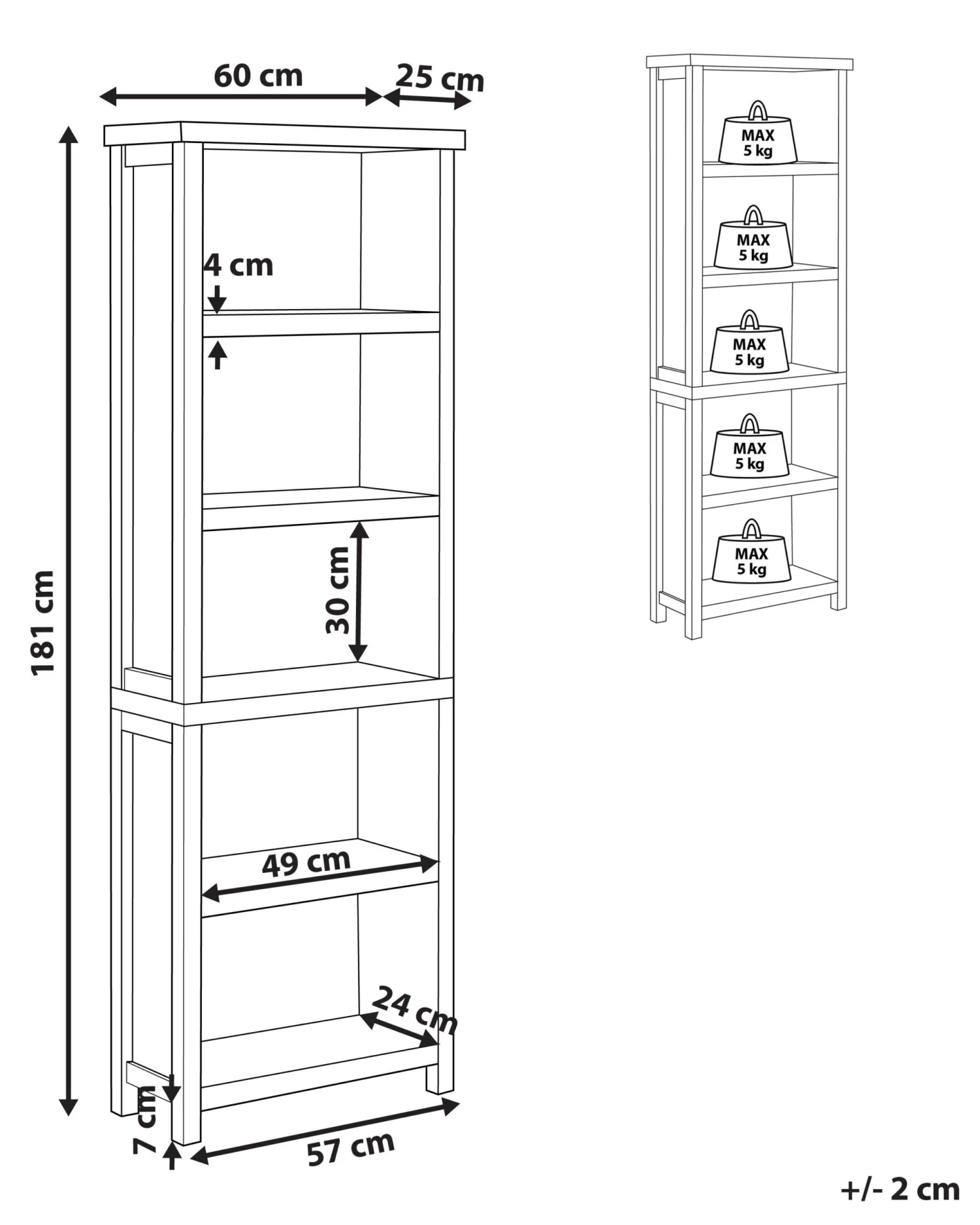 60 cm
25 cm
181 cm
4 cm
30 cm
49 cm
24 cm
7 cm
57 cm

MAX 5 kg
MAX 5 kg
MAX 5 kg
MAX 5 kg
MAX 5 kg

+/- 2 cm